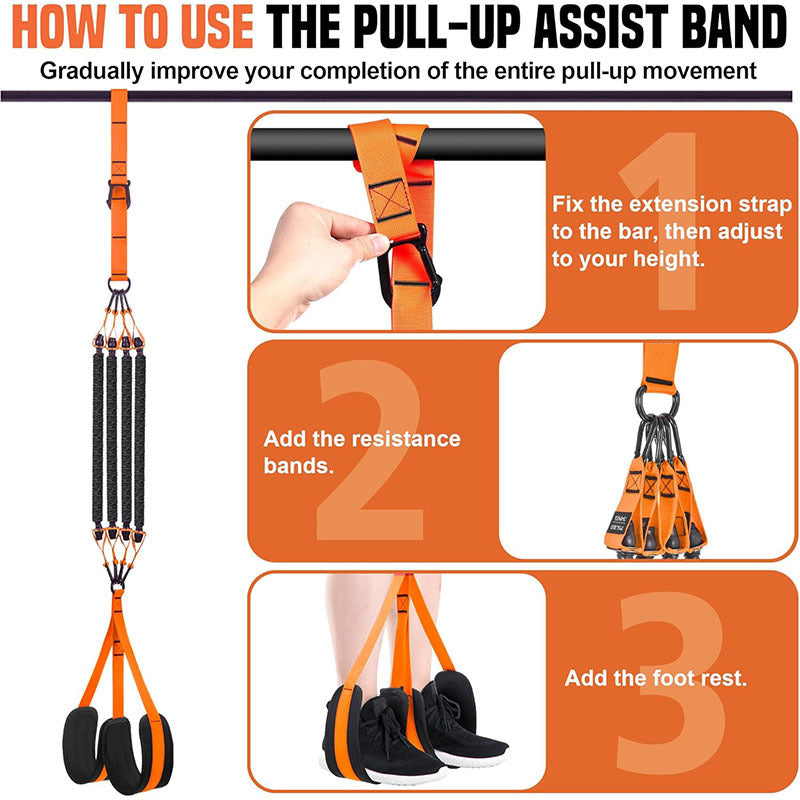 HOW TO USE THE PULL-UP ASSIST BAND

Gradually improve your completion of the entire pull-up movement

1

Fix the extension strap to the bar, then adjust to your height.

2

Add the resistance bands.

3

Add the foot rest.